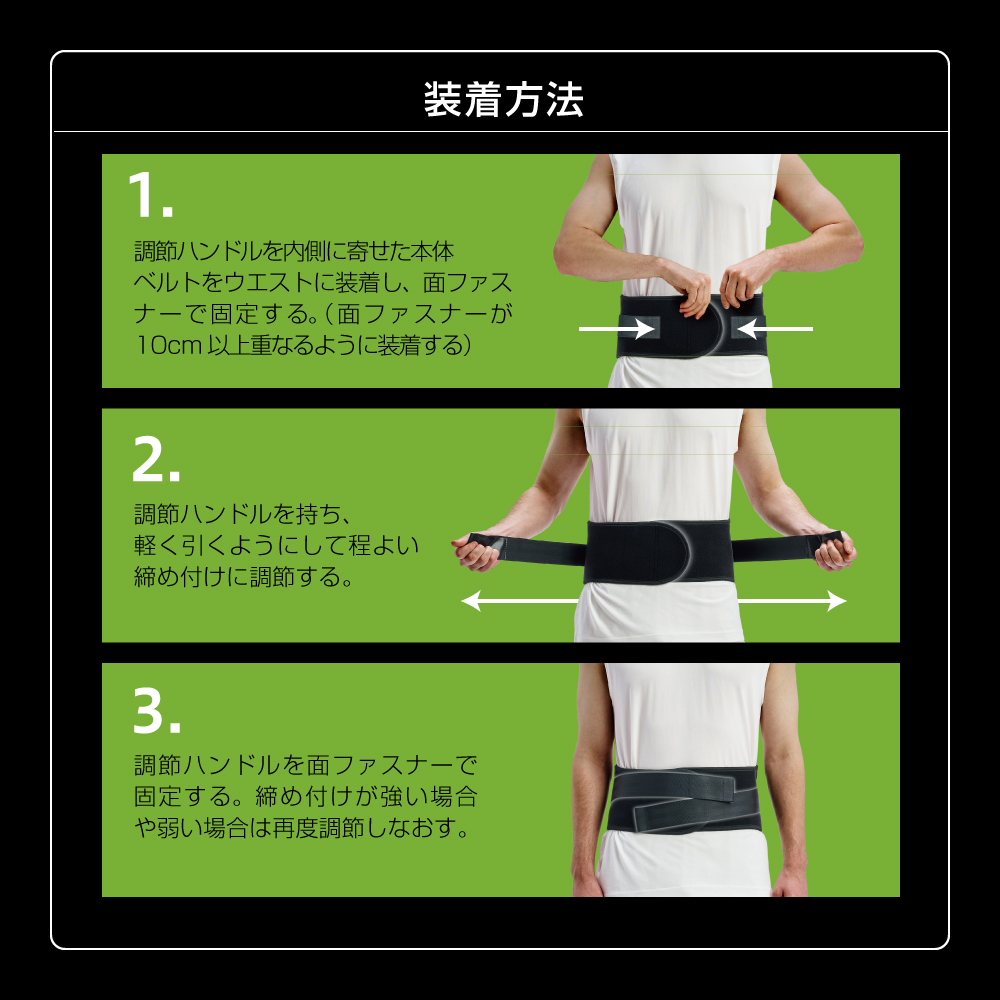 装着方法

1.

調節ハンドルを内側に寄せた本体ベルトをウエストに装着し、面ファスナーで固定する。（面ファスナーが10cm 以上重なるように装着する）

2.

調節ハンドルを持ち、軽く引くようにして程よい締め付けに調節する。

3.

調節ハンドルを面ファスナーで固定する。締め付けが強い場合や弱い場合は再度調節しなおす。