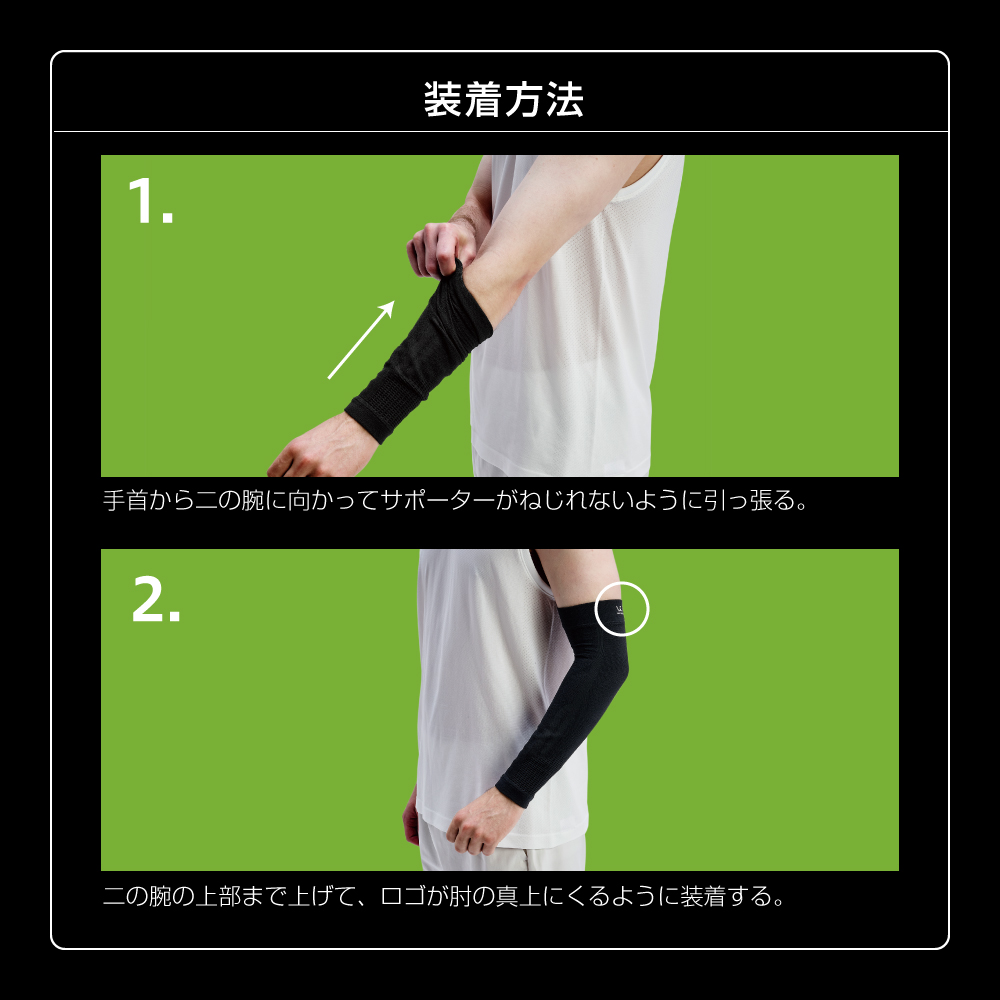 装着方法

1.

手首から二の腕に向かってサポーターがねじれないように引っ張る。

2.

二の腕の上部まで上げて、ロゴが肘の真上にくるように装着する。