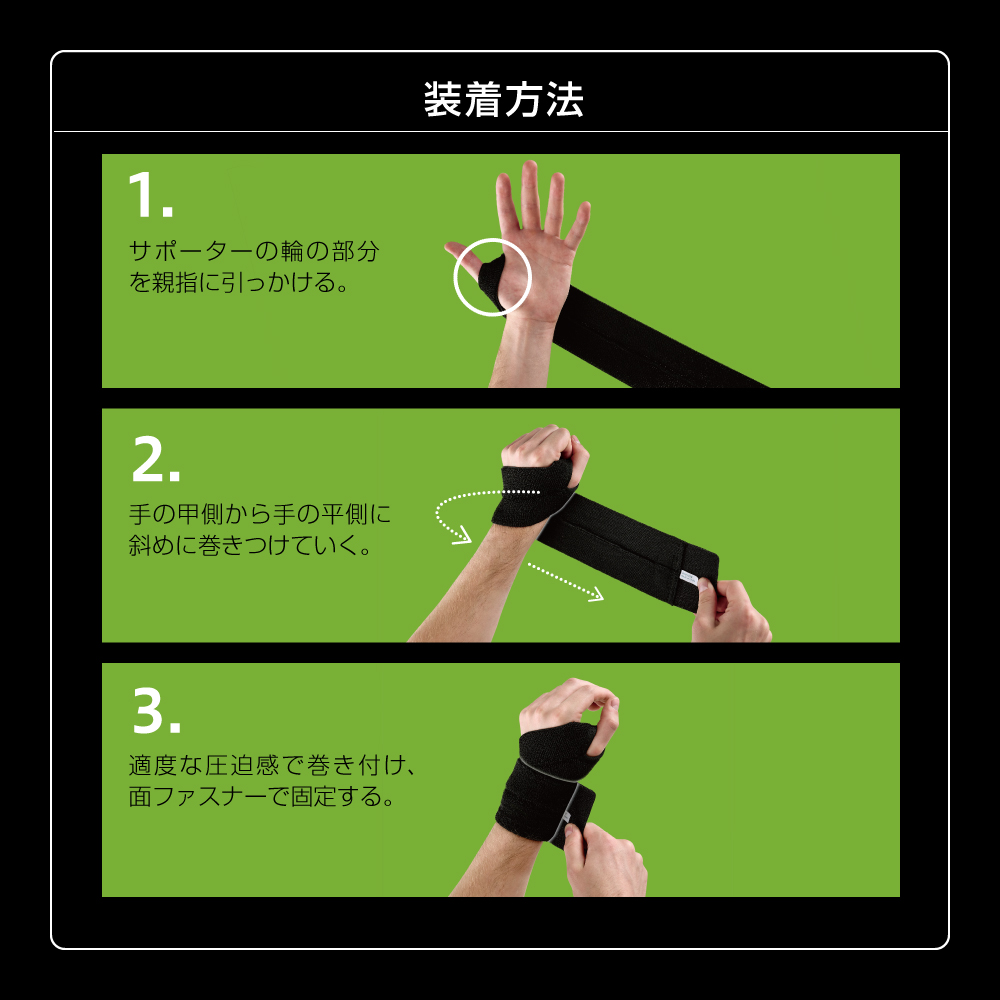 装着方法

1.

サポーターの輪の部分を親指に引っかける。

2.

手の甲側から手の平側に斜めに巻きつけていく。

3.

適度な圧迫感で巻き付け、面ファスナーで固定する。