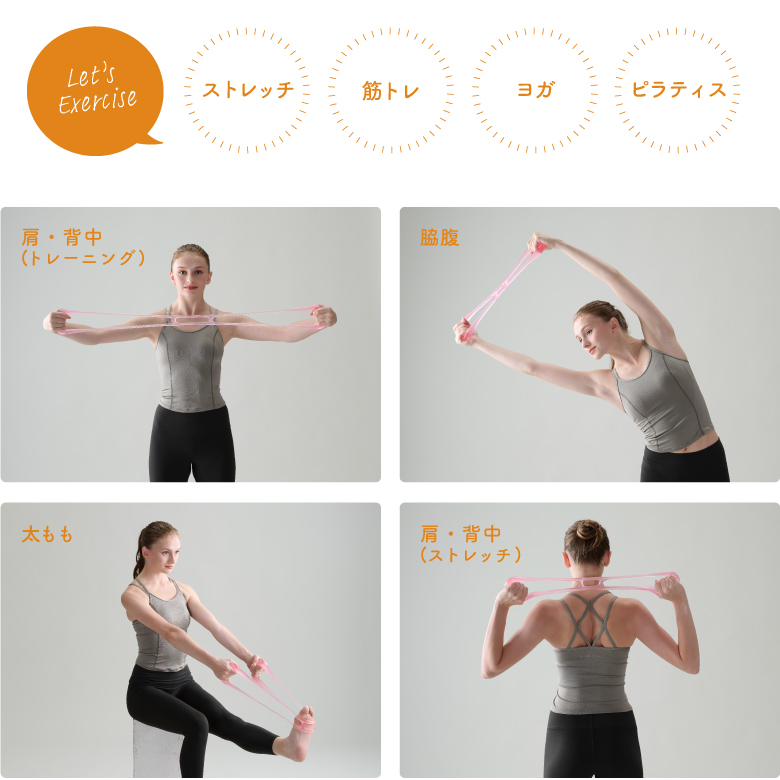 Let's Exercise

ストレッチ

筋トレ

ヨガ

ピラティス

肩・背中
(トレーニング)

脇腹

太もも

肩・背中
(ストレッチ)