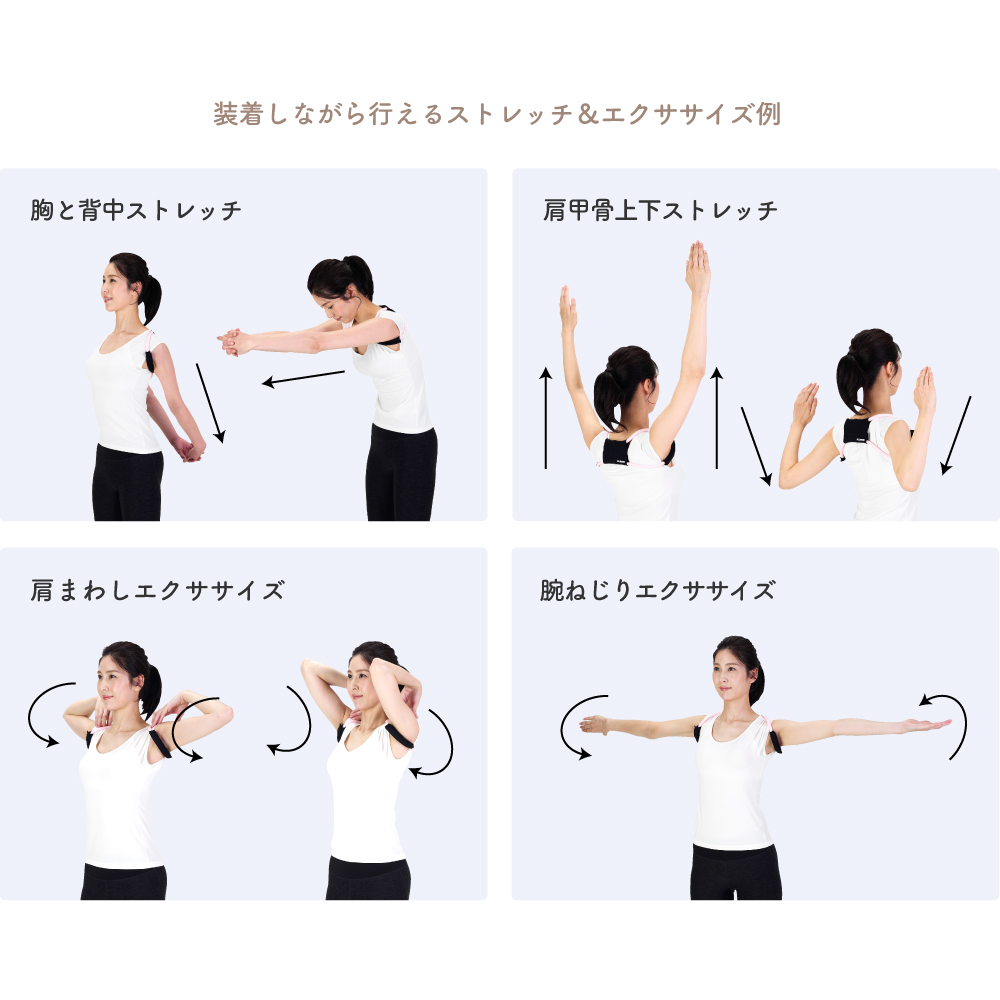 装着しながら行えるストレッチ＆エクササイズ例

胸と背中ストレッチ

肩甲骨上下ストレッチ

肩まわしエクササイズ

腕ねじりエクササイズ