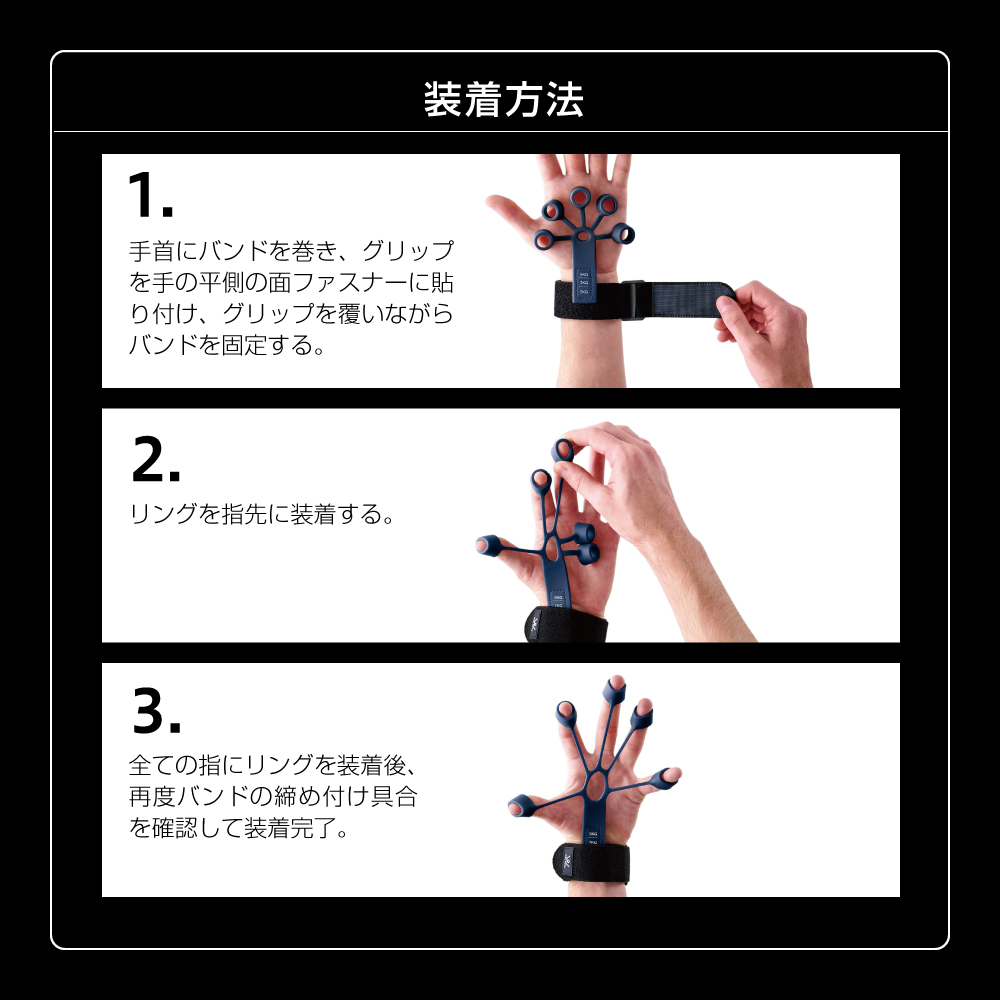 装着方法

1.

手首にバンドを巻き、グリップを手の平側の面ファスナーに貼り付け、グリップを覆いながらバンドを固定する。

2.

リングを指先に装着する。

3.

全ての指にリングを装着後、再度バンドの締め付け具合を確認して装着完了。