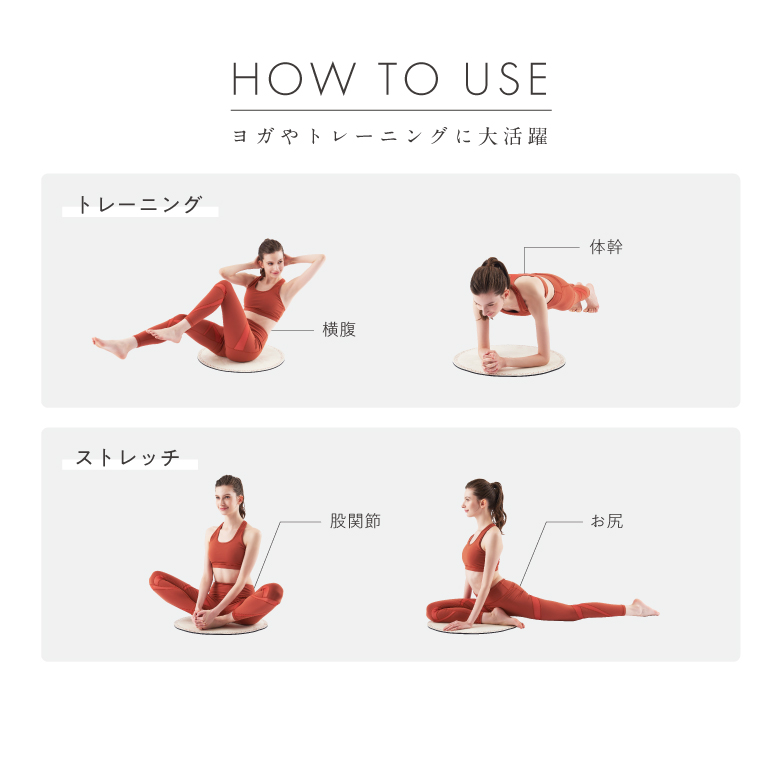 HOW TO USE

ヨガやトレーニングに大活躍

トレーニング

横腹

体幹

ストレッチ

股関節

お尻