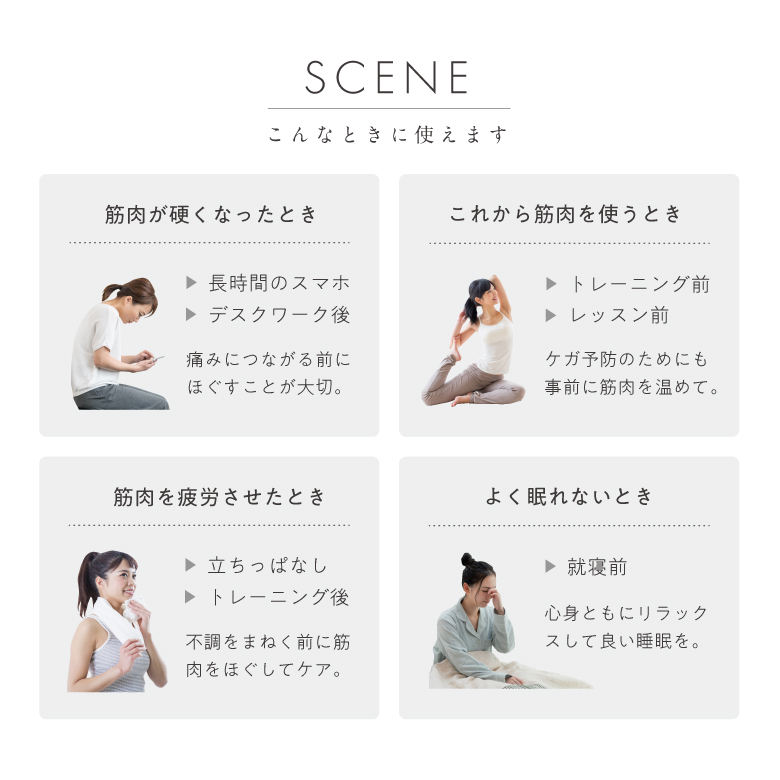 SCENE

こんなときに使えます

筋肉が硬くなったとき

▶ 長時間のスマホ
▶ デスクワーク後

痛みにつながる前にほぐすことが大切。

これから筋肉を使うとき

▶ トレーニング前
▶ レッスン前

ケガ予防のためにも事前に筋肉を温めて。

筋肉を疲労させたとき

▶ 立ちっぱなし
▶ トレーニング後

不調をまねく前に筋肉をほぐしてケア。

よく眠れないとき

▶ 就寝前

心身ともにリラックスして良い睡眠を。