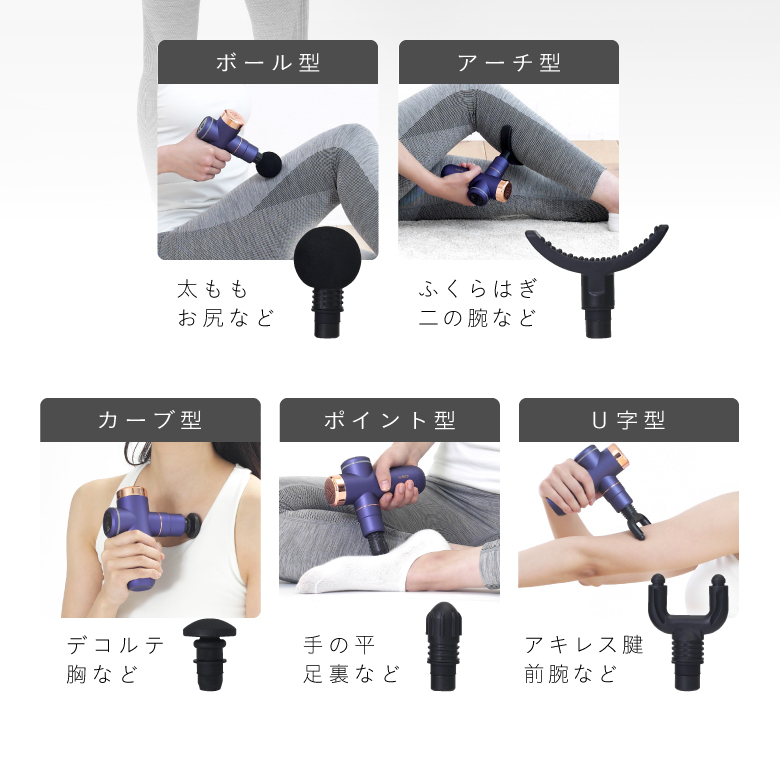 ボール型

太もも
お尻など

アーチ型

ふくらはぎ
二の腕など

カーブ型

デコルテ
胸など

ポイント型

手の平
足裏など

U字型

アキレス腱
前腕など