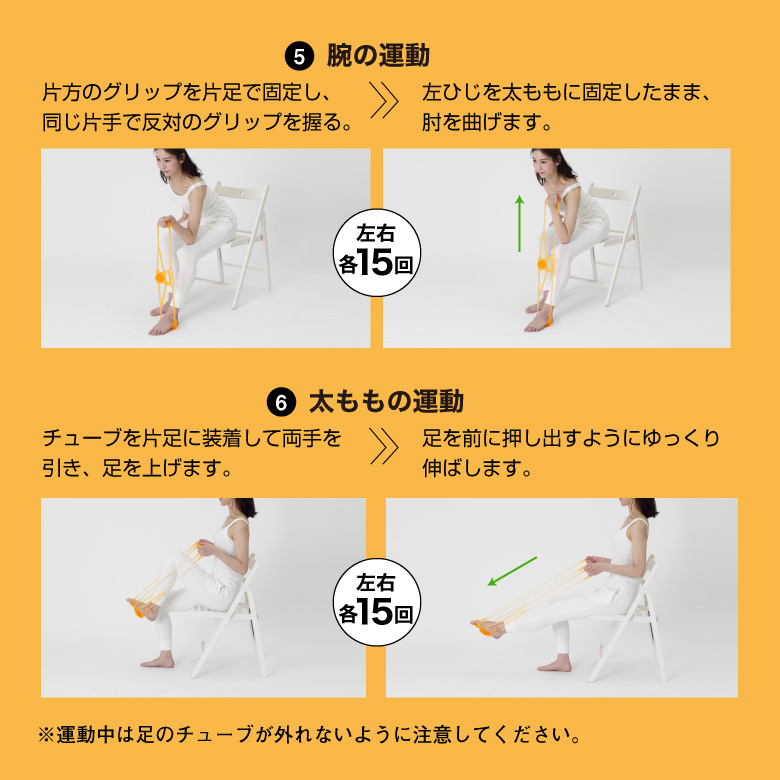 5 腕の運動

片方のグリップを片足で固定し、同じ片手で反対のグリップを握る。

左ひじを太ももに固定したまま、肘を曲げます。

左右
各15回

6 太ももの運動

チューブを片足に装着して両手を引き、足を上げます。

足を前に押し出すようにゆっくり伸ばします。

左右
各15回

※運動中は足のチューブが外れないように注意してください。