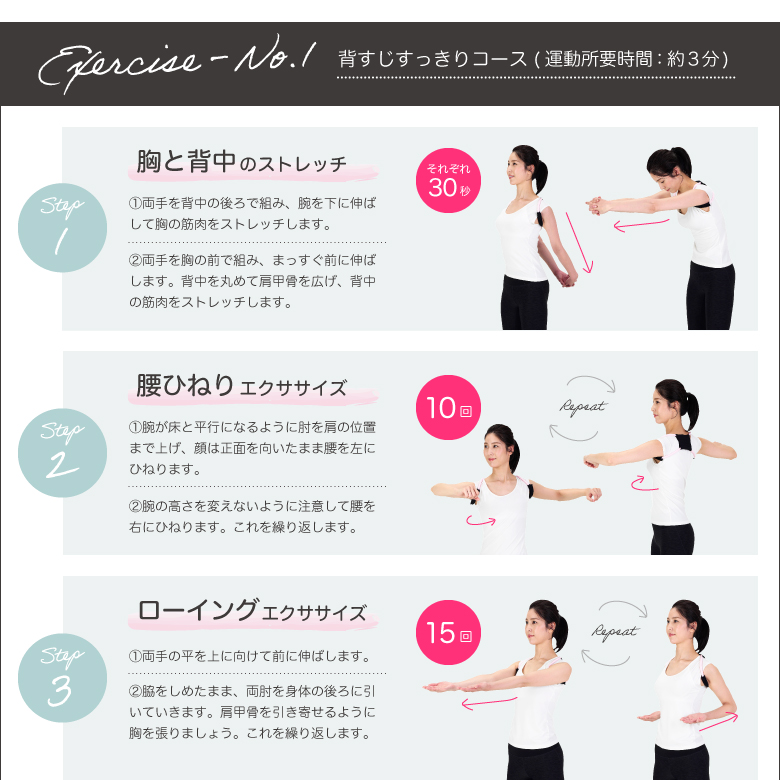 Exercise - No.1 背すじすっきりコース（運動所要時間：約3分）

Step 1

胸と背中のストレッチ

①両手を背中の後ろで組み、腕を下に伸ばして胸の筋肉をストレッチします。

②両手を胸の前で組み、まっすぐ前に伸ばします。背中を丸めて肩甲骨を広げ、背中の筋肉をストレッチします。

それぞれ 30秒

Step 2

腰ひねりエクササイズ

①腕が床と平行になるように肘を肩の位置まで上げ、顔は正面を向いたまま腰を左にひねります。

②腕の高さを変えないように注意して腰を右にひねります。これを繰り返します。

10回

Repeat

Step 3

ローイングエクササイズ

①両手の平を上に向けて前に伸ばします。

②脇をしめたまま、両肘を身体の後ろに引いていきます。肩甲骨を引き寄せるように胸を張りましょう。これを繰り返します。

15回

Repeat