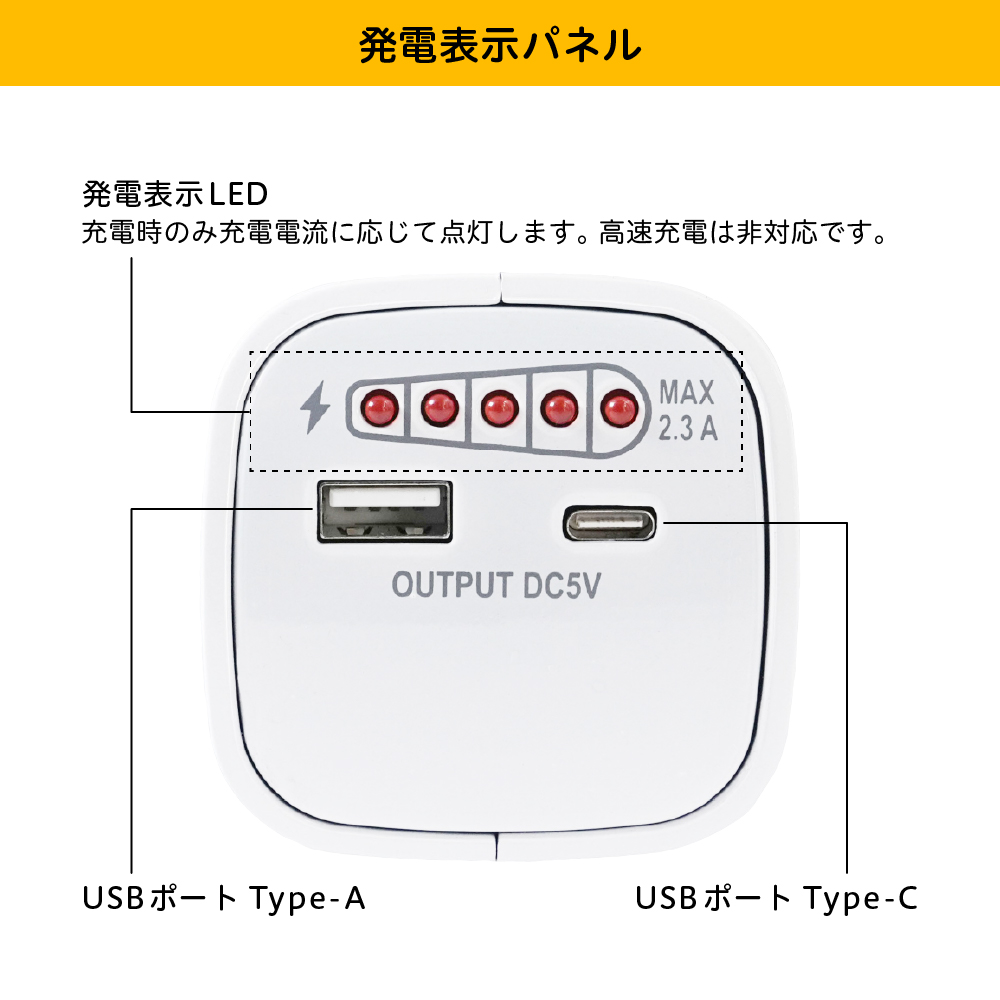 発電表示パネル

発電表示LED
充電時のみ充電電流に応じて点灯します。高速充電は非対応です。

MAX
2.3 A

OUTPUT DC5V

USBポート Type-A

USBポート Type-C