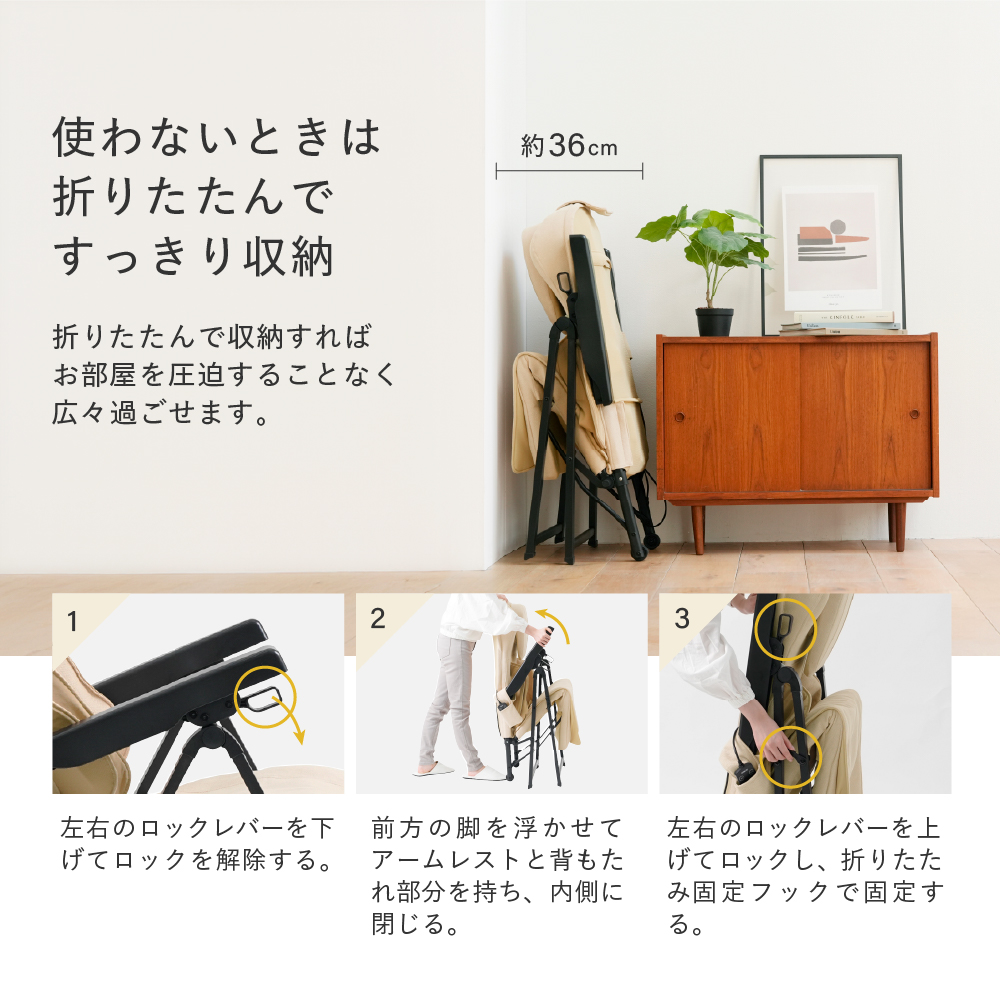 使わないときは
折りたたんで
すっきり収納

折りたたんで収納すれば
お部屋を圧迫することなく
広々過ごせます。

約36cm

1

左右のロックレバーを下げてロックを解除する。

2

前方の脚を浮かせてアームレストと背もたれ部分を持ち、内側に閉じる。

3

左右のロックレバーを上げてロックし、折りたたみ固定フックで固定する。