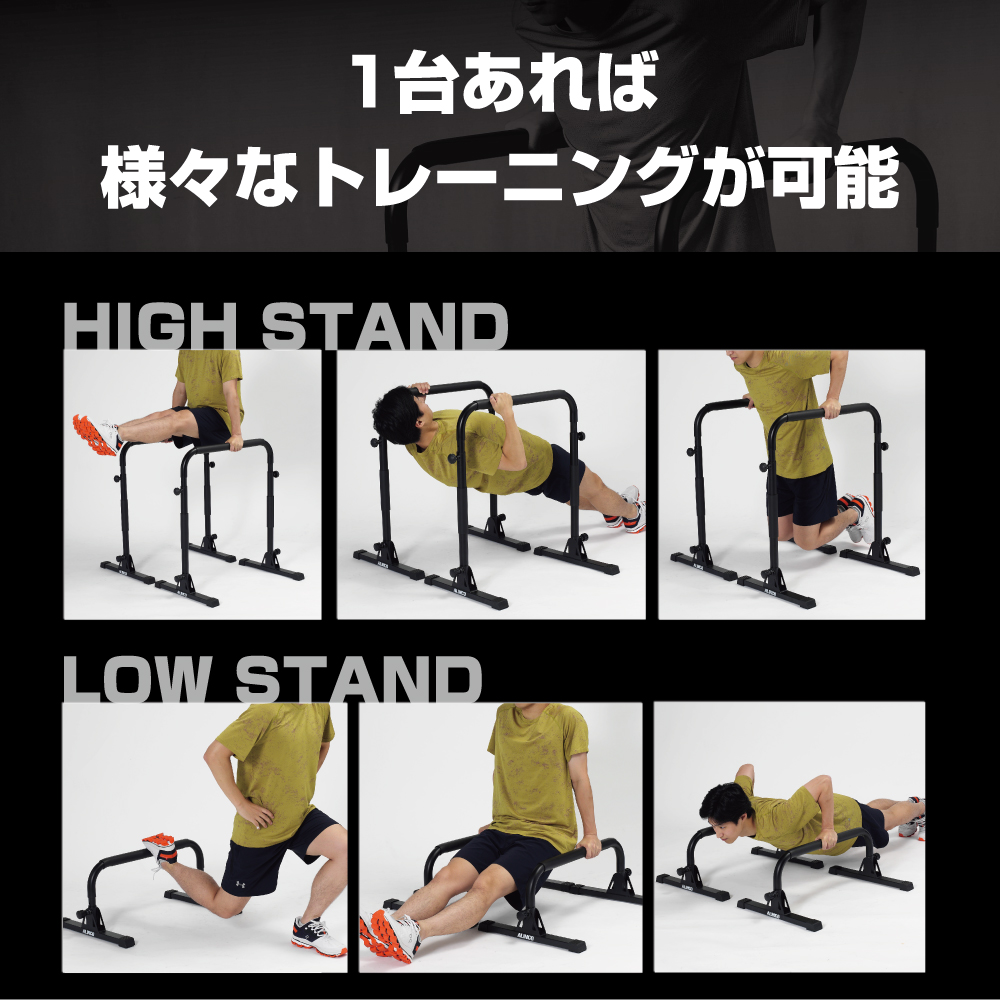 1台あれば
様々なトレーニングが可能

HIGH STAND

LOW STAND