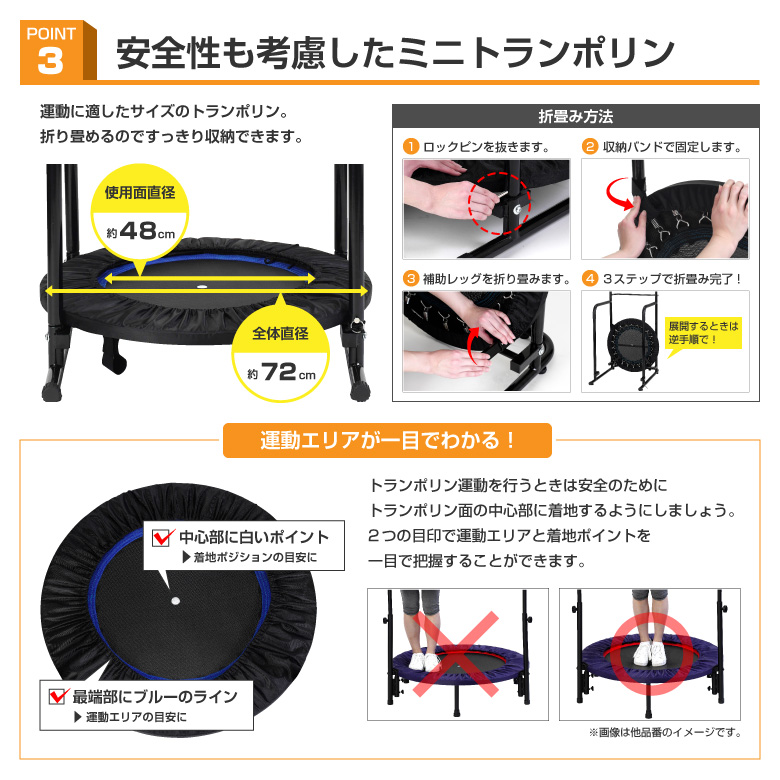 POINT 3 安全性も考慮したミニトランポリン

運動に適したサイズのトランポリン。
折り畳めるのですっきり収納できます。

使用面直径
約48cm

全体直径
約72cm

折畳み方法

1 ロックピンを抜きます。

2 収納バンドで固定します。

3 補助レッグを折り畳みます。

4 3ステップで折畳み完了！

展開するときは逆手順で！

運動エリアが一目でわかる！

中心部に白いポイント
▶ 着地ポジションの目安に

最端部にブルーのライン
▶ 運動エリアの目安に

トランポリン運動を行うときは安全のために
トランポリン面の中心部に着地するようにしましょう。
2つの目印で運動エリアと着地ポイントを
一目で把握することができます。

※画像は他品番のイメージです。