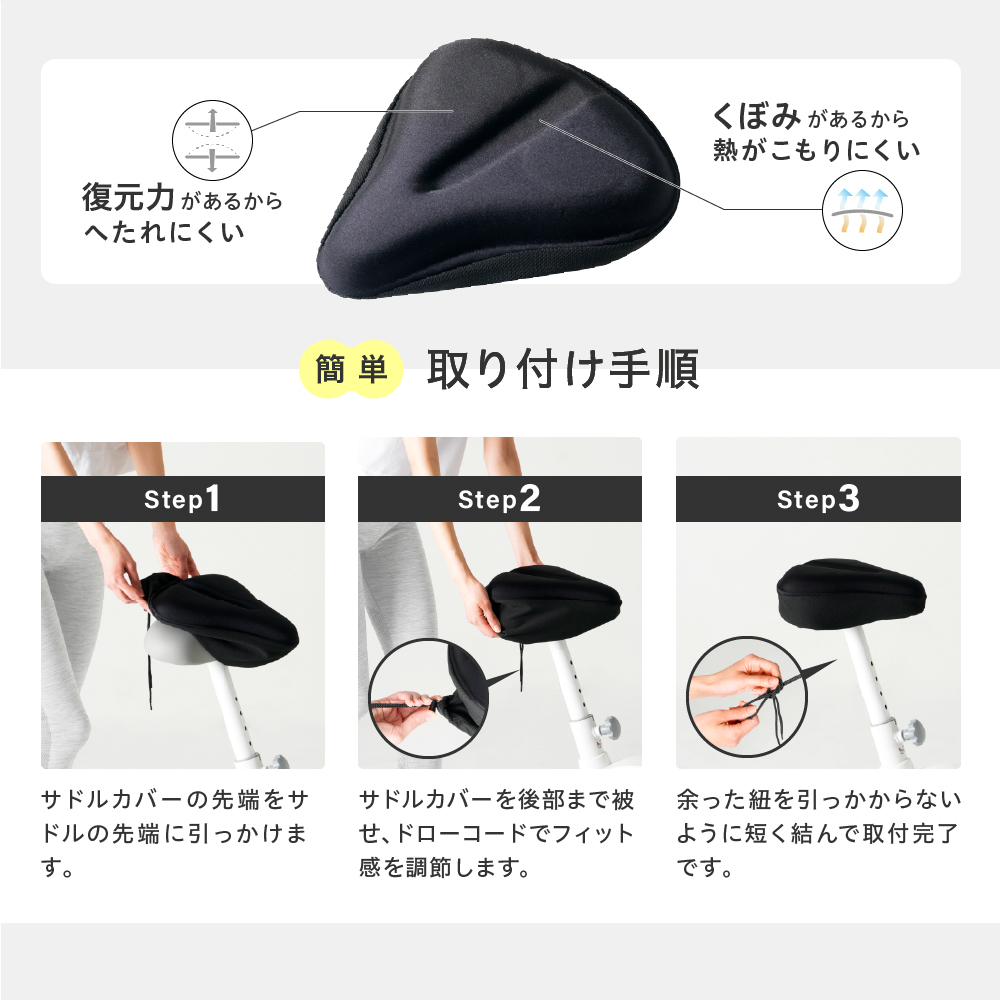 復元力があるから
へたれにくい

くぼみがあるから
熱がこもりにくい

簡単 取り付け手順

Step1

サドルカバーの先端をサドルの先端に引っかけます。

Step2

サドルカバーを後部まで被せ、ドローコードでフィット感を調節します。

Step3

余った紐を引っかからないように短く結んで取付完了です。